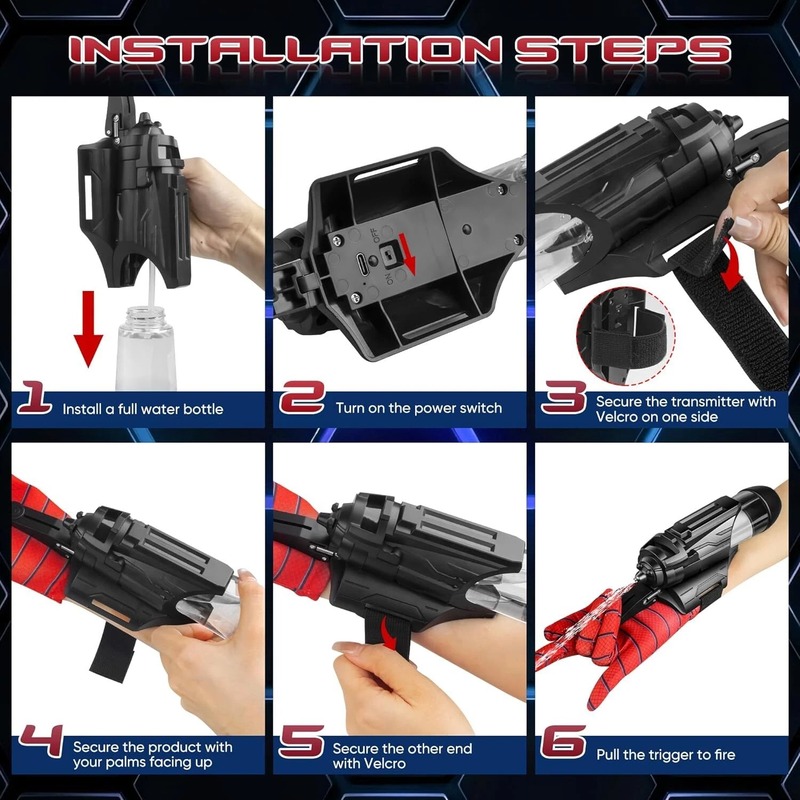 INSTALLATION STEPS

OFF
ON

1 Install a full water bottle

2 Turn on the power switch

3 Secure the transmitter with Velcro on one side

4 Secure the product with your palms facing up

5 Secure the other end with Velcro

6 Pull the trigger to fire