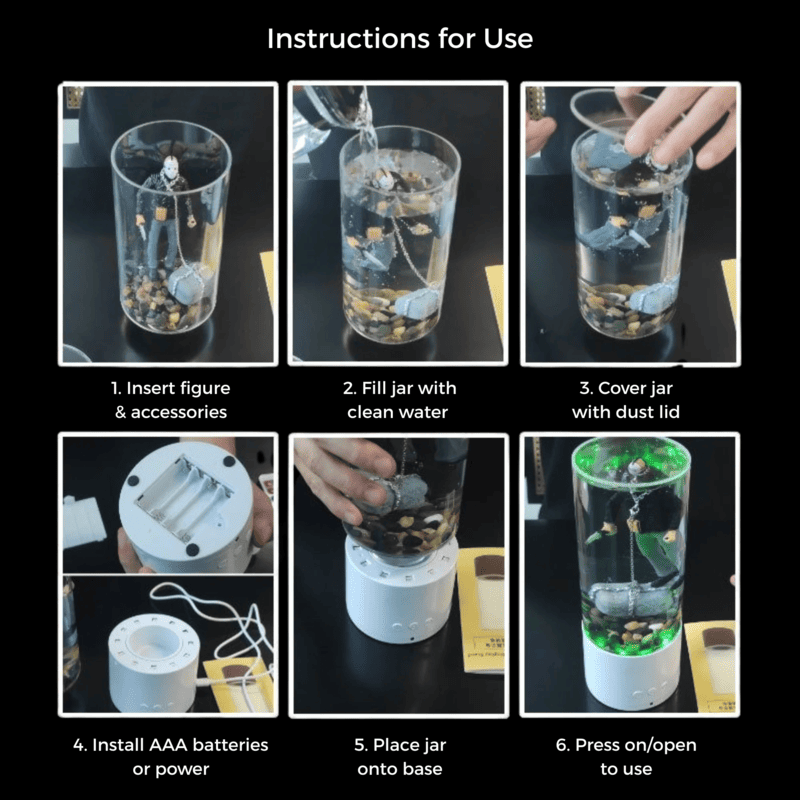 Instructions for Use

1. Insert figure & accessories

2. Fill jar with clean water

3. Cover jar with dust lid

4. Install AAA batteries or power

5. Place jar onto base

6. Press on/open to use