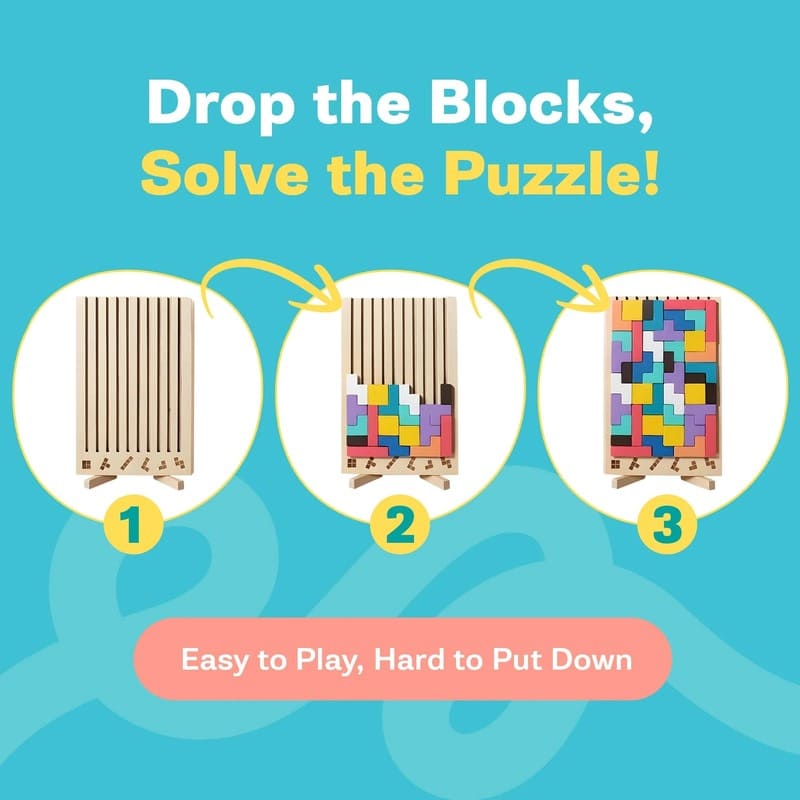 Drop the Blocks,
Solve the Puzzle!

1

2

3

Easy to Play, Hard to Put Down